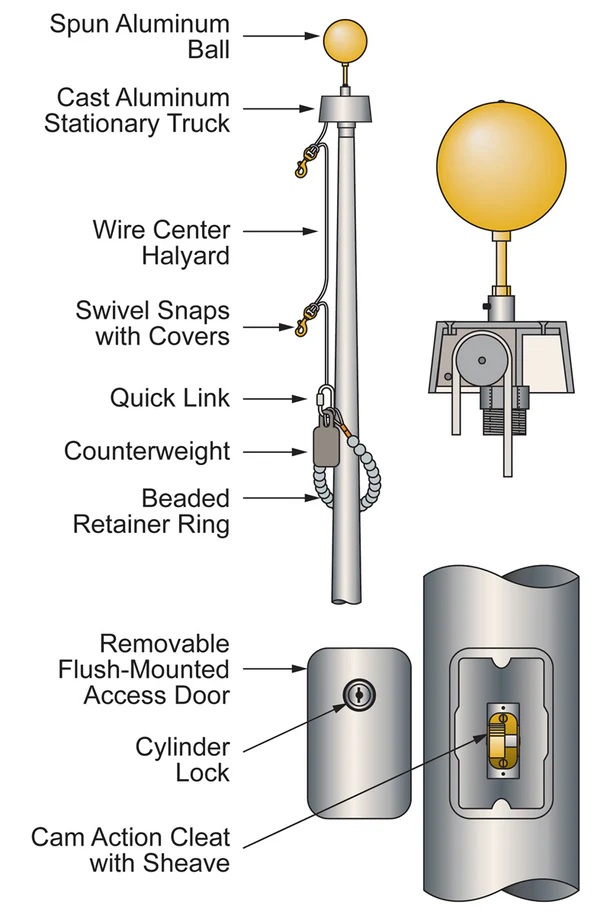 Spun Aluminum Ball

Cast Aluminum Stationary Truck

Wire Center Halyard

Swivel Snaps with Covers

Quick Link

Counterweight

Beaded Retainer Ring

Removable Flush-Mounted Access Door

Cylinder Lock

Cam Action Cleat with Sheave